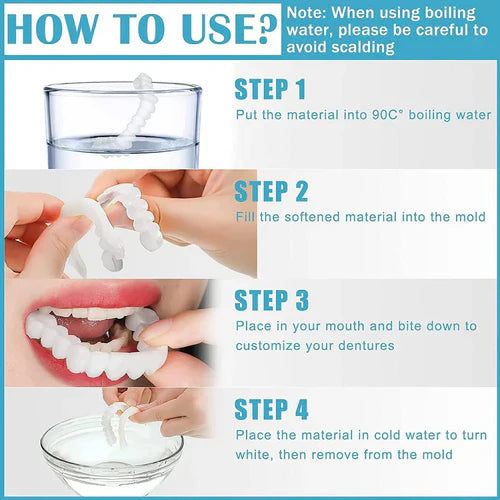 HOW TO USE?

Note: When using boiling water, please be careful to avoid scalding

STEP 1

Put the material into 90C° boiling water

STEP 2

Fill the softened material into the mold

STEP 3

Place in your mouth and bite down to customize your dentures

STEP 4

Place the material in cold water to turn white, then remove from the mold